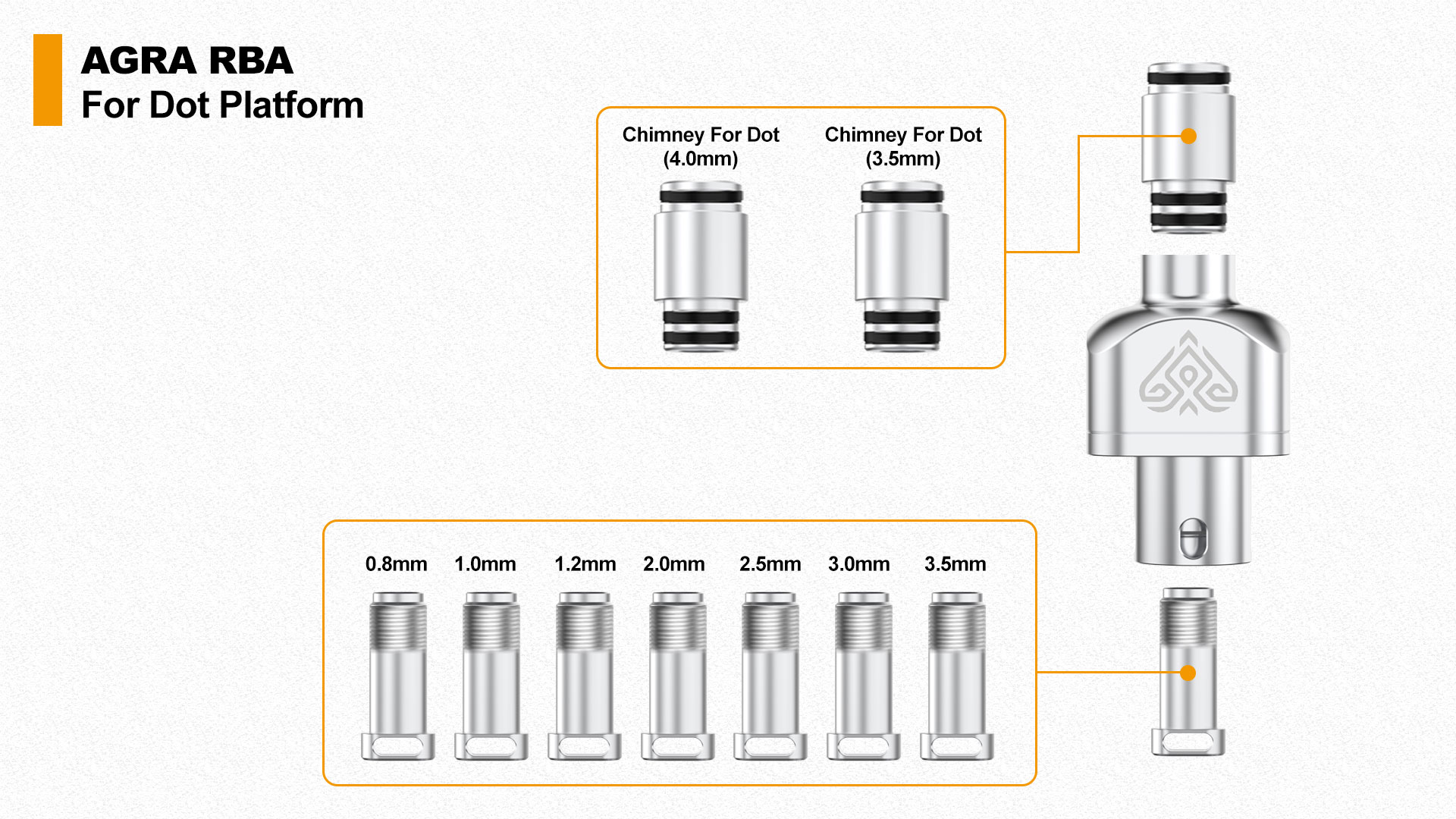 AGRA RBA
For Dot Platform

Chimney For Dot (4.0mm)

Chimney For Dot (3.5mm)

0.8mm 1.0mm 1.2mm 2.0mm 2.5mm 3.0mm 3.5mm